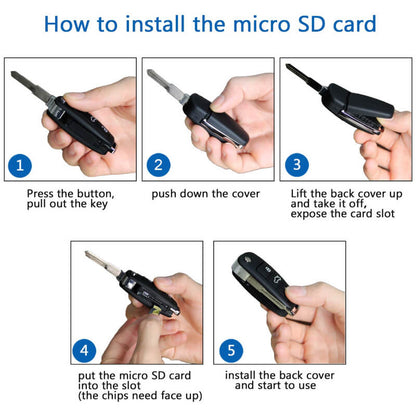 How to install the micro SD card

1

Press the button, pull out the key

2

push down the cover

3

Lift the back cover up and take it off, expose the card slot

4

put the micro SD card into the slot (the chips need face up)

5

install the back cover and start to use