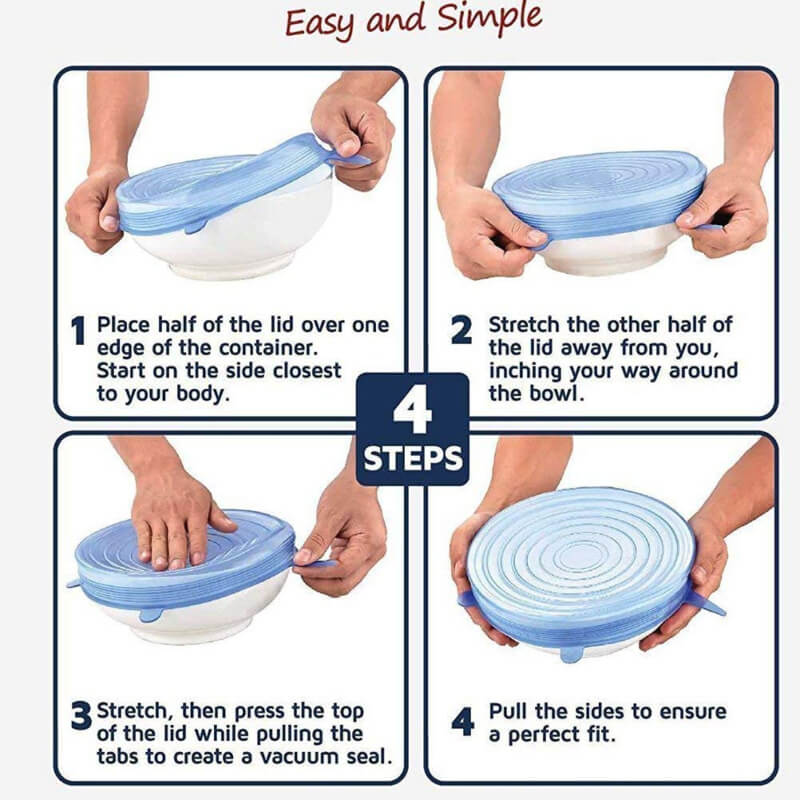 Easy and Simple

1 Place half of the lid over one edge of the container. Start on the side closest to your body.

2 Stretch the other half of the lid away from you, inching your way around the bowl.

4 STEPS

3 Stretch, then press the top of the lid while pulling the tabs to create a vacuum seal.

4 Pull the sides to ensure a perfect fit.