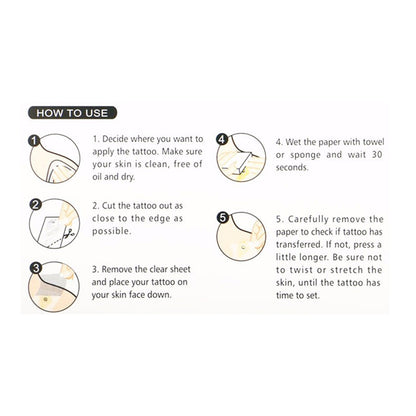 HOW TO USE

1

1. Decide where you want to apply the tattoo. Make sure your skin is clean, free of oil and dry.

2

2. Cut the tattoo out as close to the edge as possible.

3

3. Remove the clear sheet and place your tattoo on your skin face down.

4

4. Wet the paper with towel or sponge and wait 30 seconds.

5

5. Carefully remove the paper to check if tattoo has transferred. If not, press a little longer. Be sure not to twist or stretch the skin, until the tattoo has time to set.