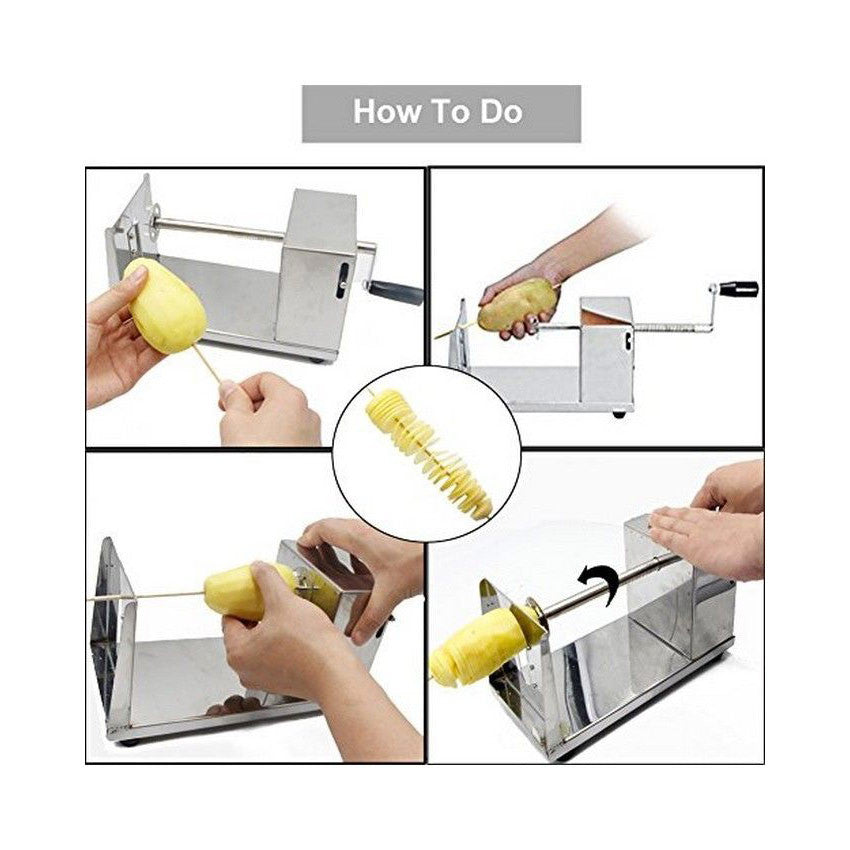 How To Do