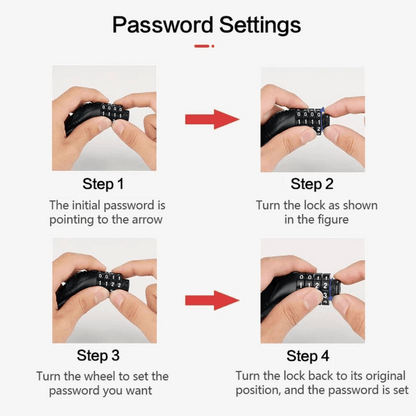 Password Settings

Step 1
The initial password is pointing to the arrow

Step 2
Turn the lock as shown in the figure

Step 3
Turn the wheel to set the password you want

Step 4
Turn the lock back to its original position, and the password is set